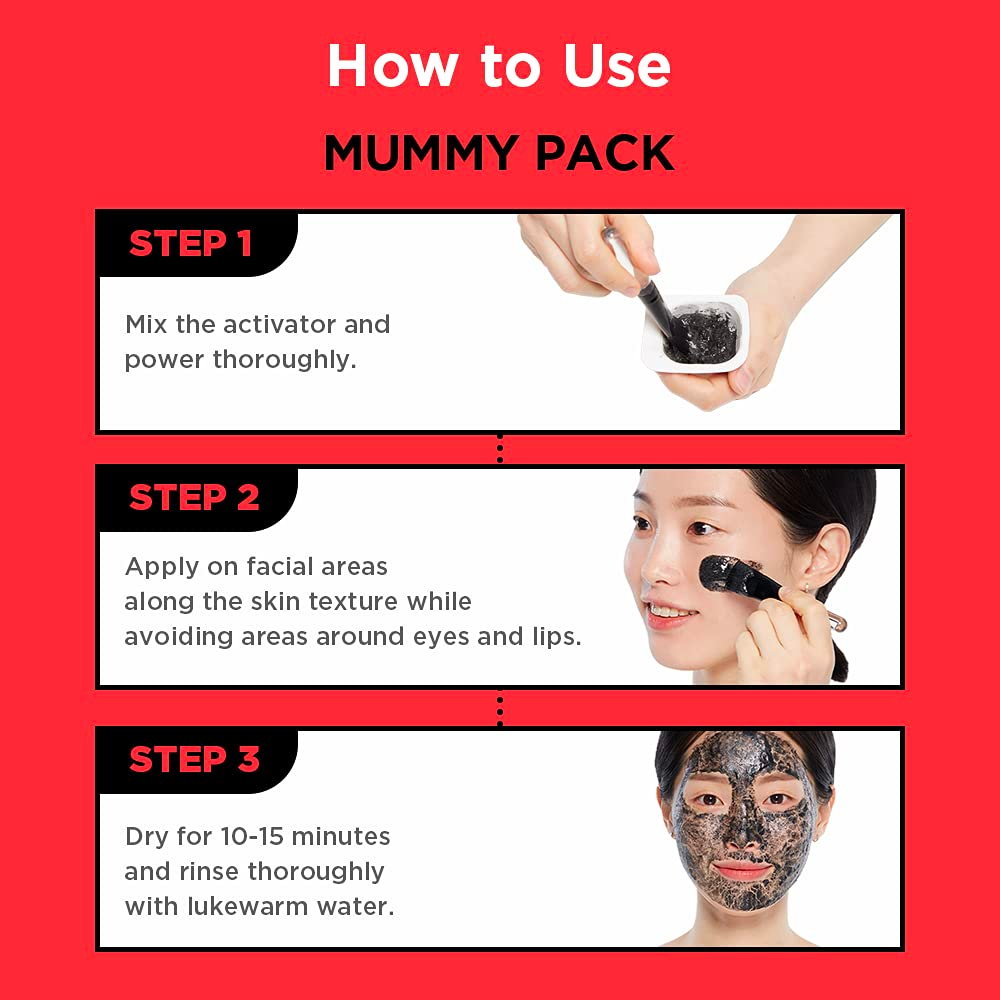 How to Use

MUMMY PACK

STEP 1

Mix the activator and power thoroughly.

STEP 2

Apply on facial areas along the skin texture while avoiding areas around eyes and lips.

STEP 3

Dry for 10-15 minutes and rinse thoroughly with lukewarm water.