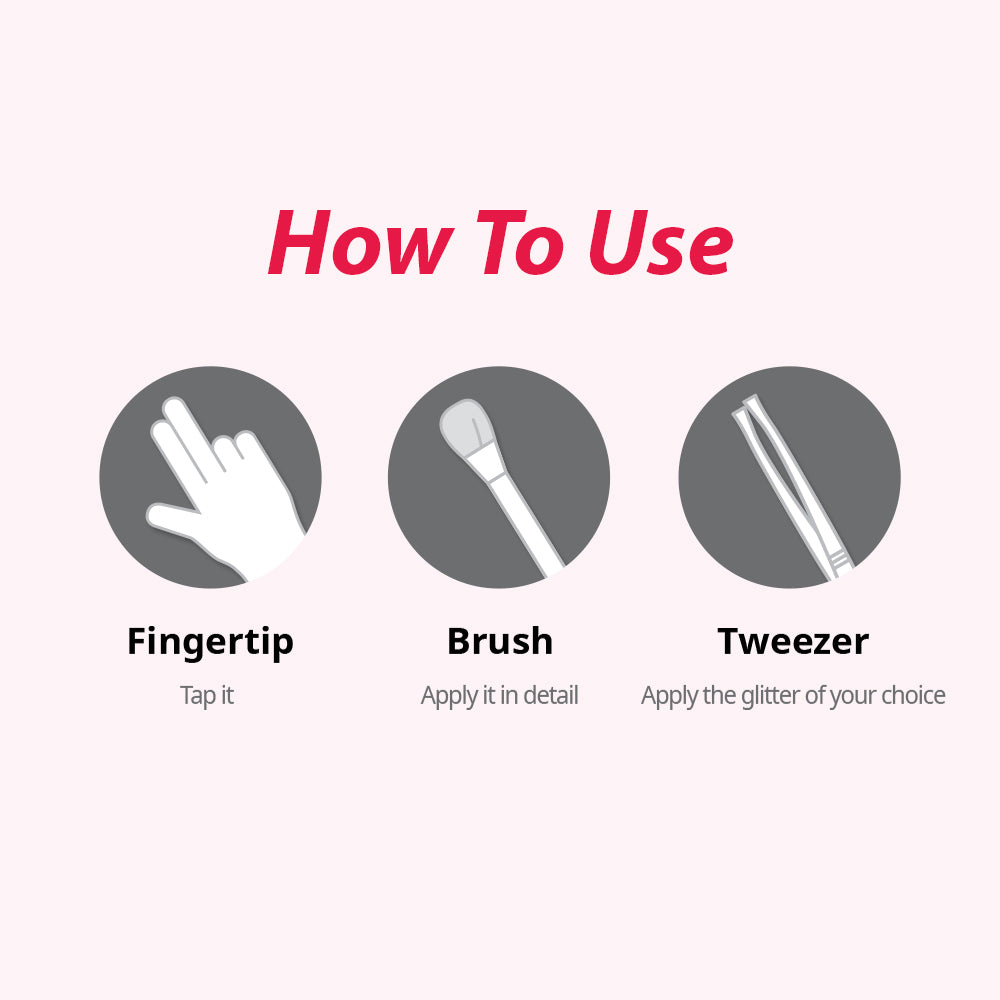 How To Use

Fingertip
Tap it

Brush
Apply it in detail

Tweezer
Apply the glitter of your choice