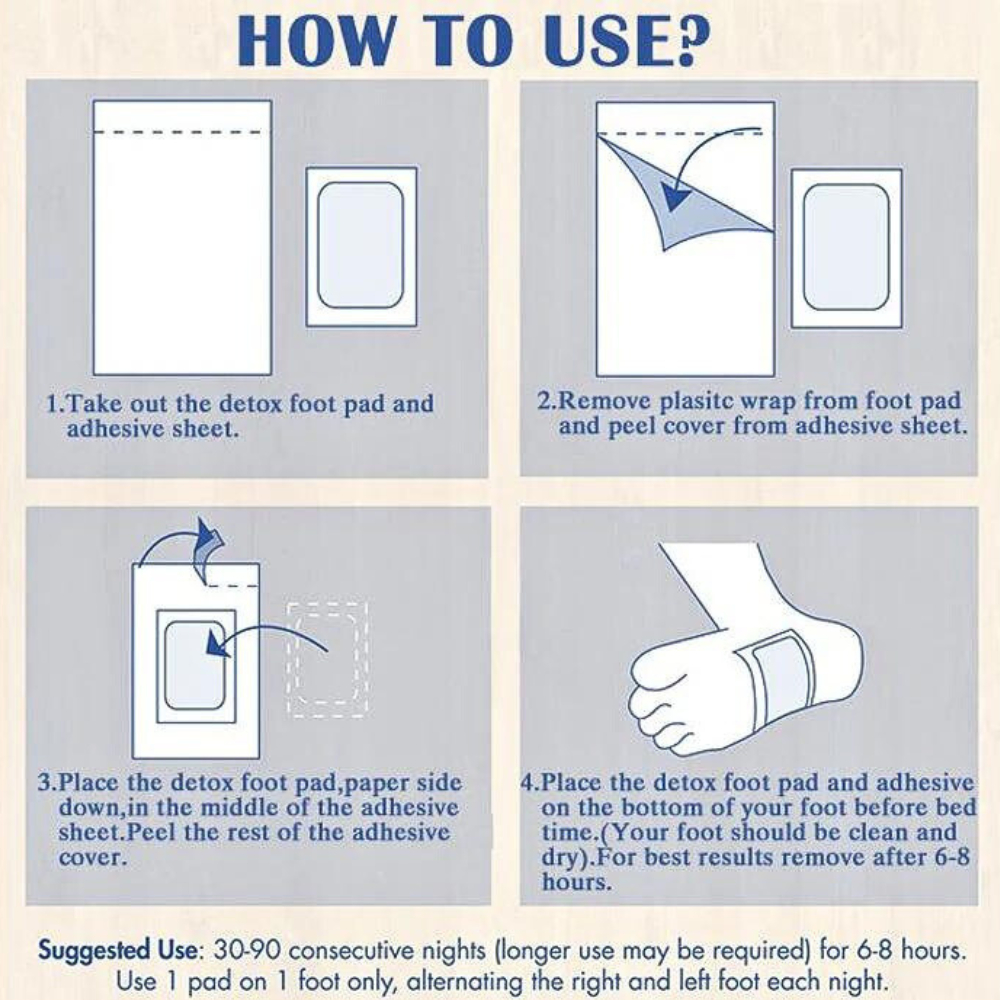 HOW TO USE?

1.Take out the detox foot pad and adhesive sheet.

2.Remove plasitc wrap from foot pad and peel cover from adhesive sheet.

3.Place the detox foot pad,paper side down,in the middle of the adhesive sheet.Peel the rest of the adhesive cover.

4.Place the detox foot pad and adhesive on the bottom of your foot before bed time.(Your foot should be clean and dry).For best results remove after 6-8 hours.

Suggested Use: 30-90 consecutive nights (longer use may be required) for 6-8 hours. Use 1 pad on 1 foot only, alternating the right and left foot each night.