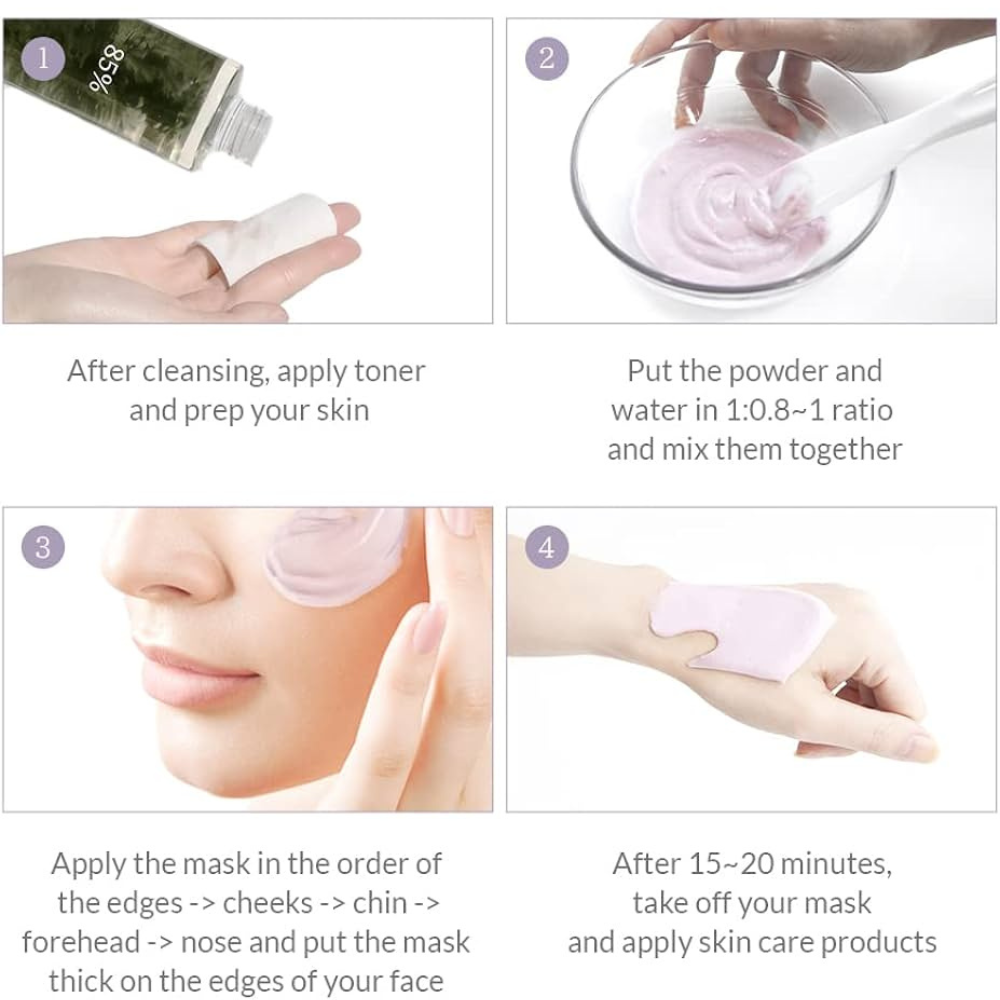 1

85%

After cleansing, apply toner and prep your skin

2

Put the powder and water in 1:0.8~1 ratio and mix them together

3

Apply the mask in the order of the edges -> cheeks -> chin -> forehead -> nose and put the mask thick on the edges of your face

4

After 15~20 minutes, take off your mask and apply skin care products